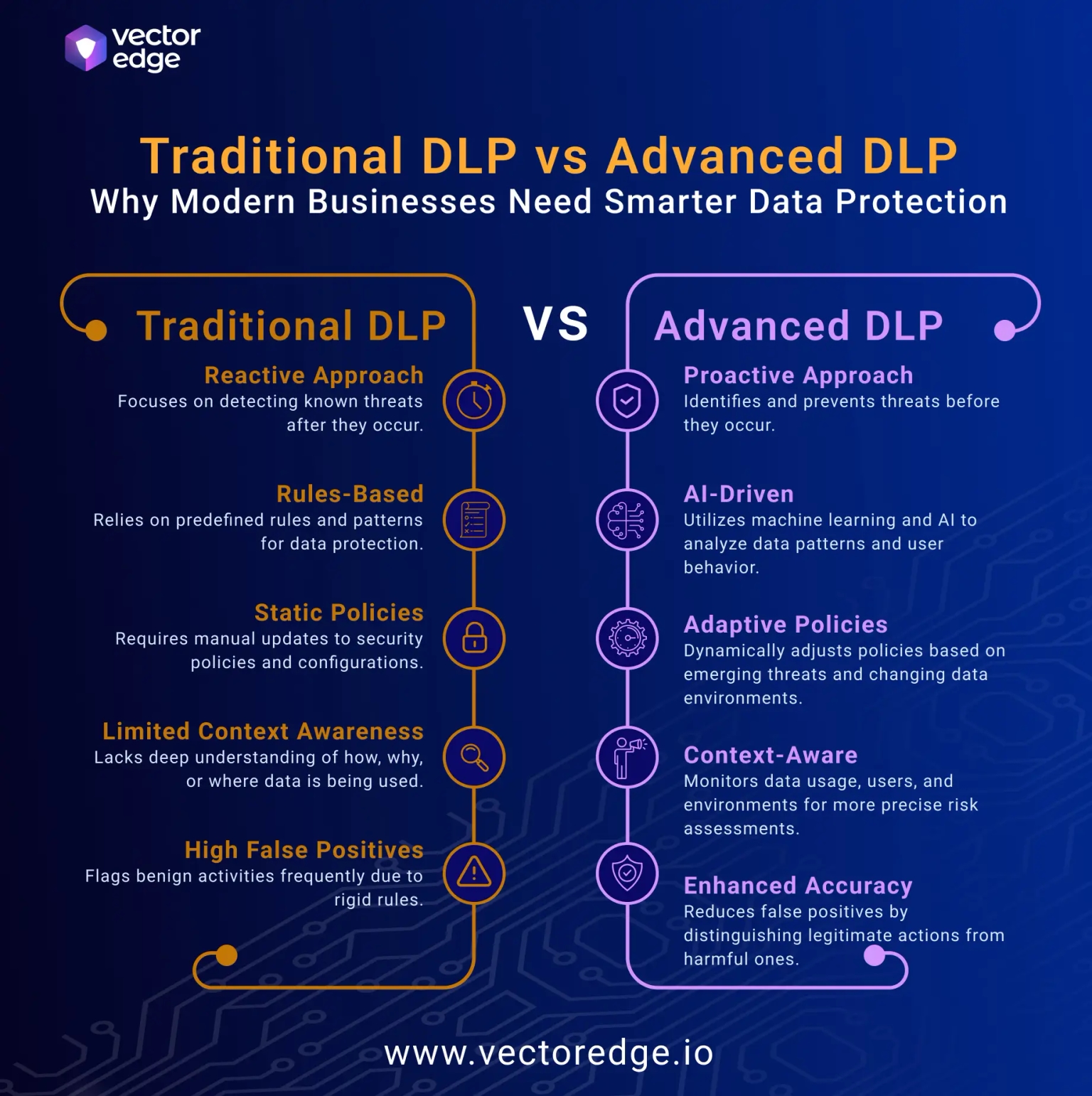 vector edge

Traditional DLP vs Advanced DLP
Why Modern Businesses Need Smarter Data Protection

Traditional DLP

Reactive Approach
Focuses on detecting known threats after they occur.

Rules-Based
Relies on predefined rules and patterns for data protection.

Static Policies
Requires manual updates to security policies and configurations.

Limited Context Awareness
Lacks deep understanding of how, why, or where data is being used.

High False Positives
Flags benign activities frequently due to rigid rules.

VS

Advanced DLP

Proactive Approach
Identifies and prevents threats before they occur.

AI-Driven
Utilizes machine learning and AI to analyze data patterns and user behavior.

Adaptive Policies
Dynamically adjusts policies based on emerging threats and changing data environments.

Context-Aware
Monitors data usage, users, and environments for more precise risk assessments.

Enhanced Accuracy
Reduces false positives by distinguishing legitimate actions from harmful ones.

www.vectoredge.io